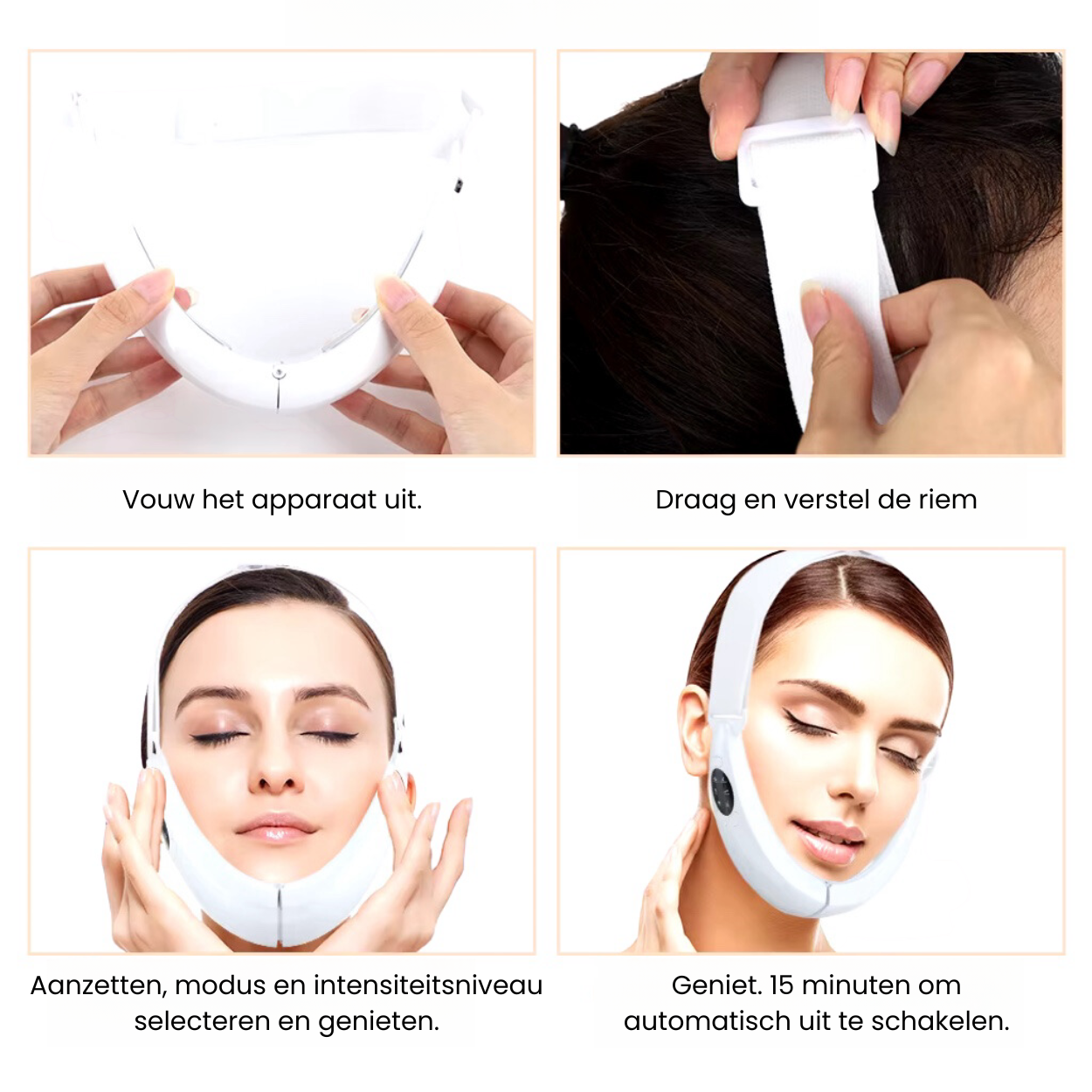 Vouw het apparaat uit.

Draag en verstel de riem

Aanzetten, modus en intensiteitsniveau selecteren en genieten.

Geniet. 15 minuten om automatisch uit te schakelen.